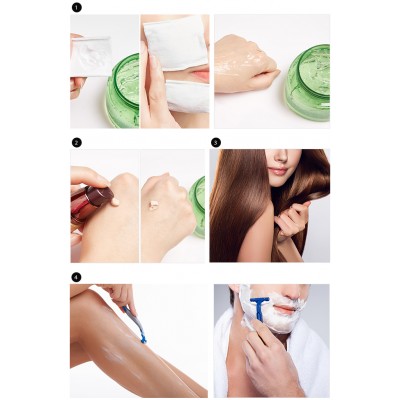 1

2

3

4