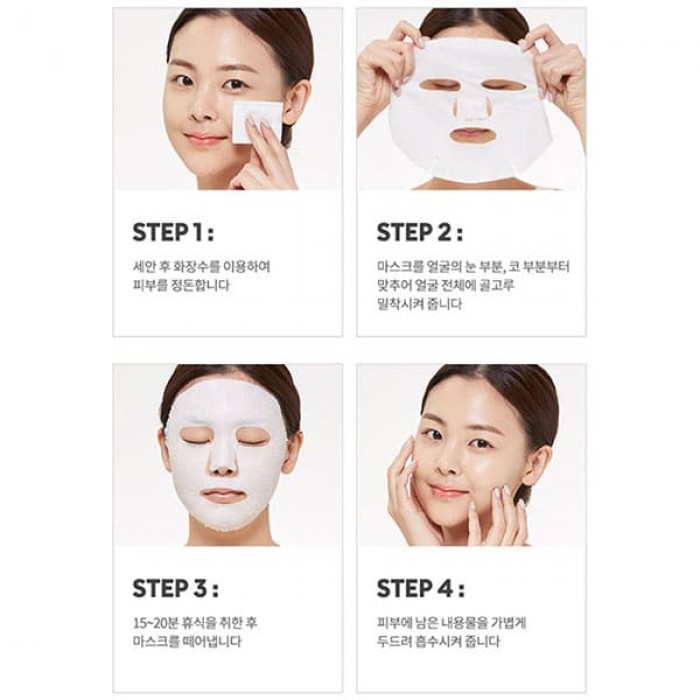 STEP 1 :

세안 후 화장수를 이용하여 피부를 정돈합니다

STEP 2 :

마스크를 얼굴의 눈 부분, 코 부분부터 맞추어 얼굴 전체에 골고루 밀착시켜 줍니다

STEP 3 :

15~20분 휴식을 취한 후 마스크를 떼어냅니다

STEP 4 :

피부에 남은 내용물을 가볍게 두드려 흡수시켜 줍니다